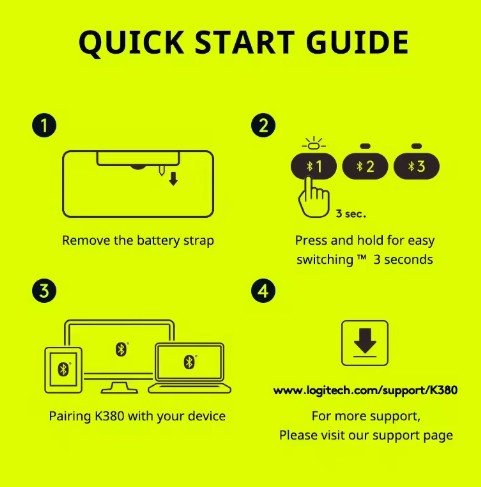 QUICK START GUIDE

1

Remove the battery strap

2

1 2 3

3 sec.

Press and hold for easy switching ™ 3 seconds

3

Pairing K380 with your device

4

www.logitech.com/support/K380

For more support, Please visit our support page